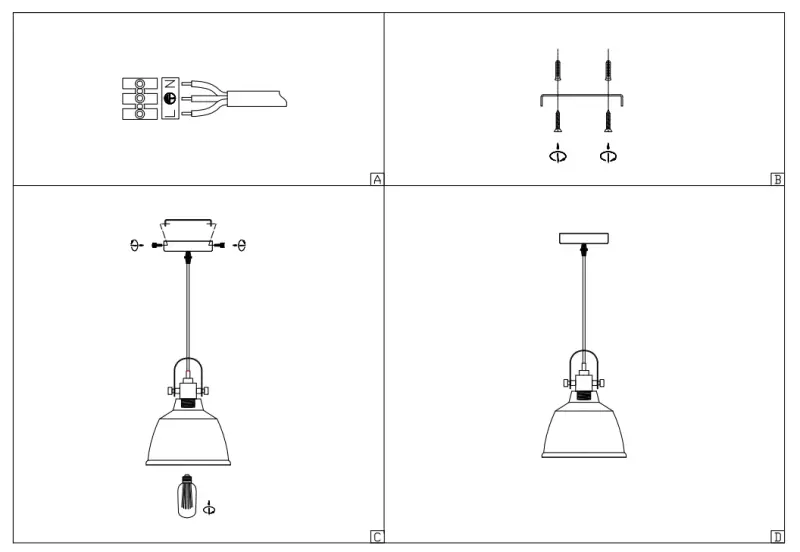 N
L
A
B
C
D